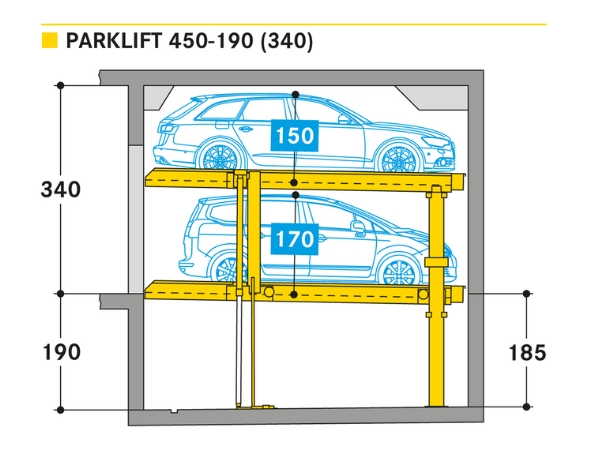 PARKLIFT 450-190 (340)

340

150

170

190

185